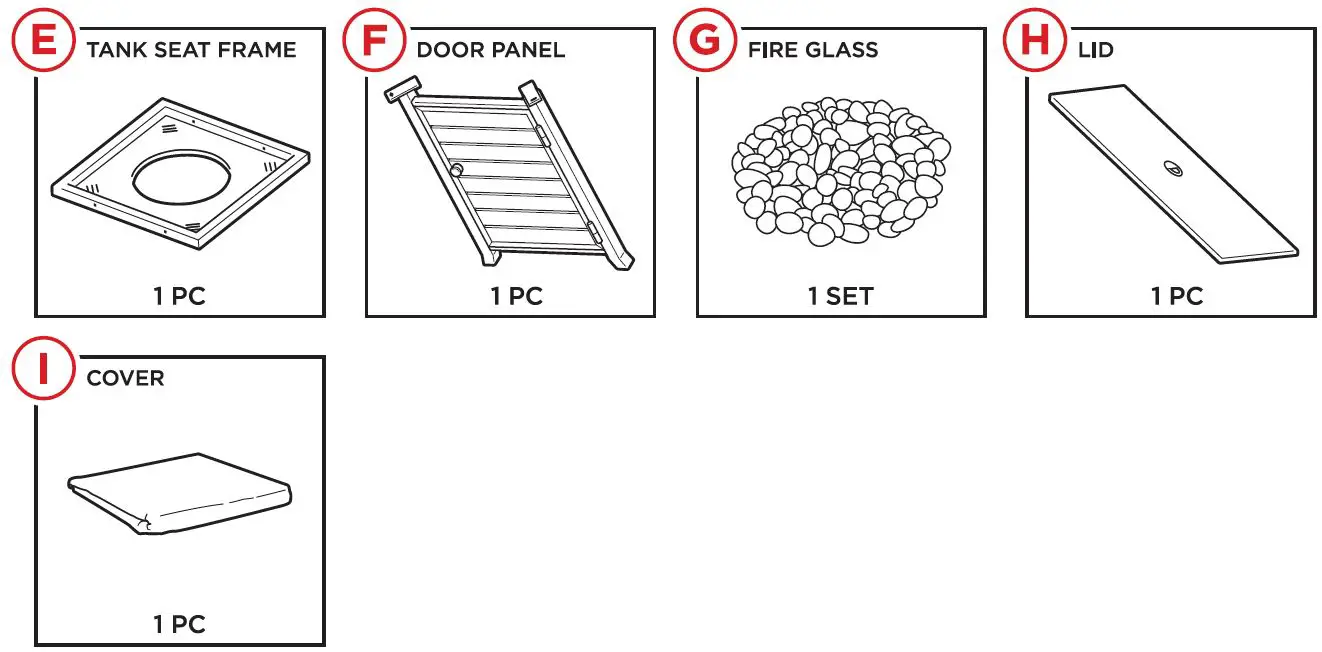 E TANK SEAT FRAME

1 PC

F DOOR PANEL

1 PC

G FIRE GLASS

1 SET

H LID

1 PC

I COVER

1 PC