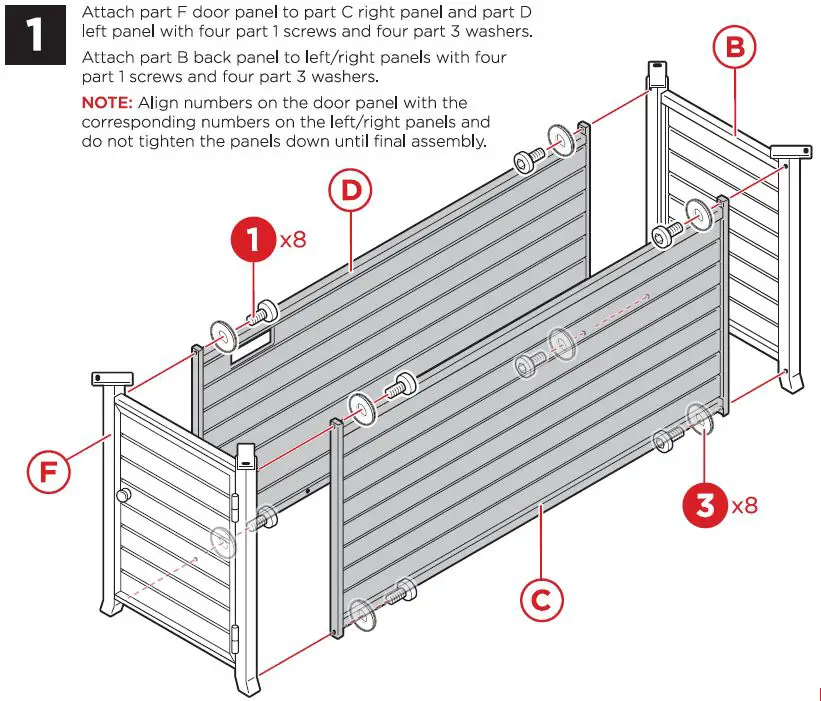 1

Attach part F door panel to part C right panel and part D left panel with four part 1 screws and four part 3 washers.

Attach part B back panel to left/right panels with four part 1 screws and four part 3 washers.

NOTE: Align numbers on the door panel with the corresponding numbers on the left/right panels and do not tighten the panels down until final assembly.

B

D

1 x8

F

3 x8

C