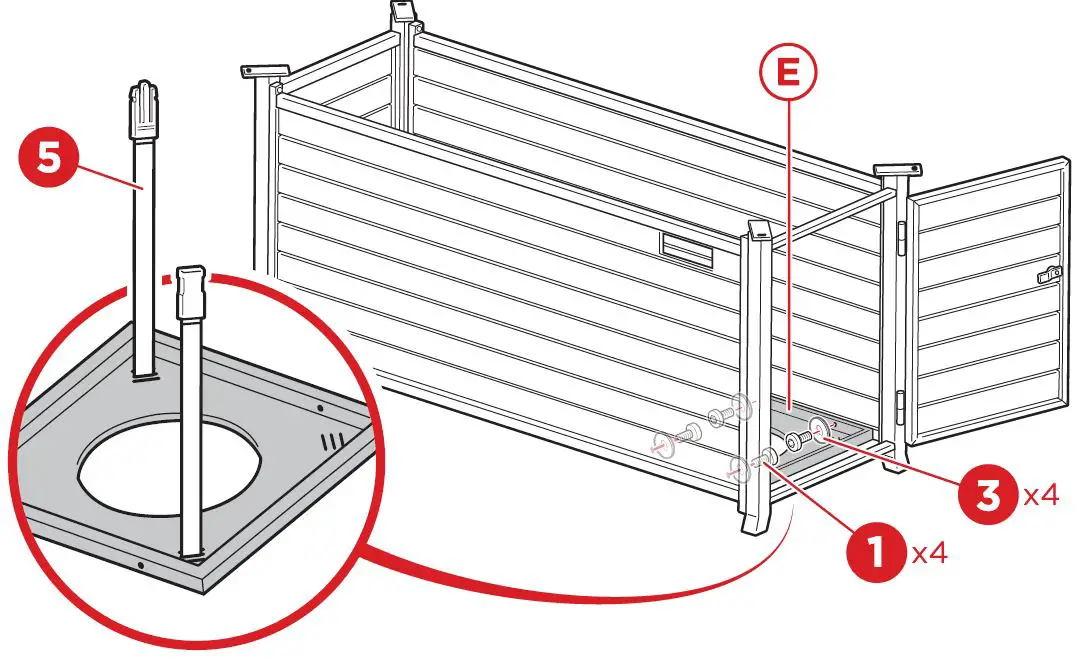 5

E

3 x4

1 x4