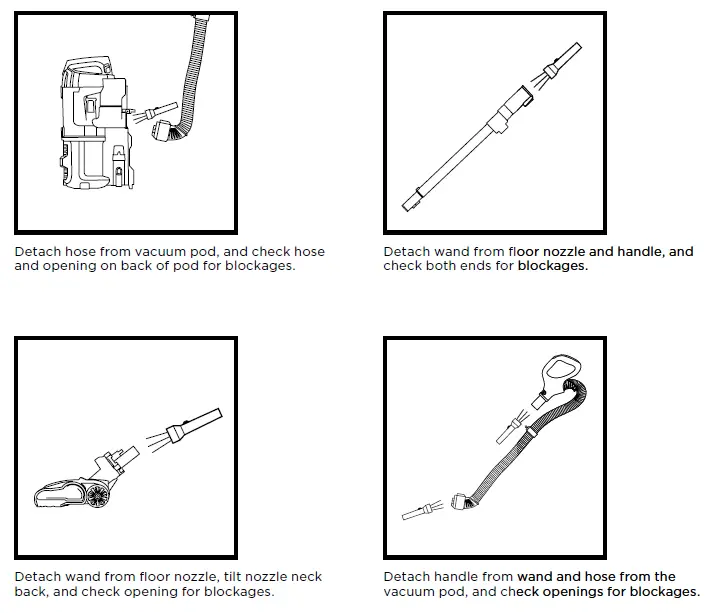 Detach hose from vacuum pod, and check hose and opening on back of pod for blockages.

Detach wand from floor nozzle and handle, and check both ends for blockages.

Detach wand from floor nozzle, tilt nozzle neck back, and check opening for blockages.

Detach handle from wand and hose from the vacuum pod, and check openings for blockages.