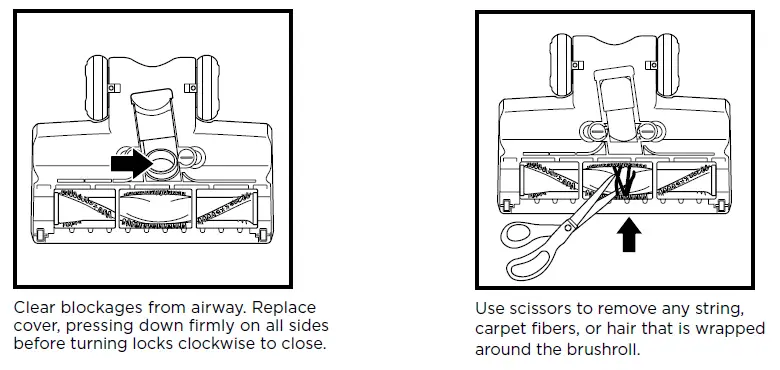 Clear blockages from airway. Replace cover, pressing down firmly on all sides before turning locks clockwise to close.

Use scissors to remove any string, carpet fibers, or hair that is wrapped around the brushroll.