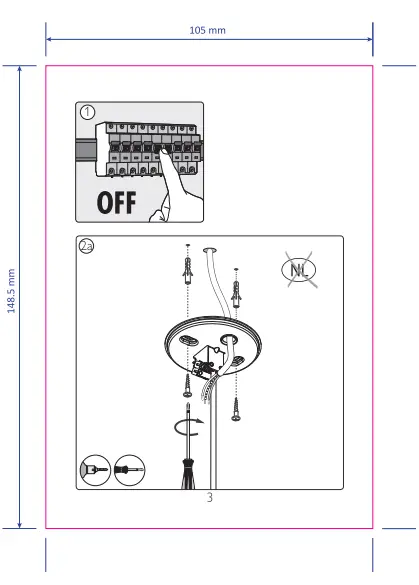 105 mm

148.5 mm

1

OFF

2a

NL

3