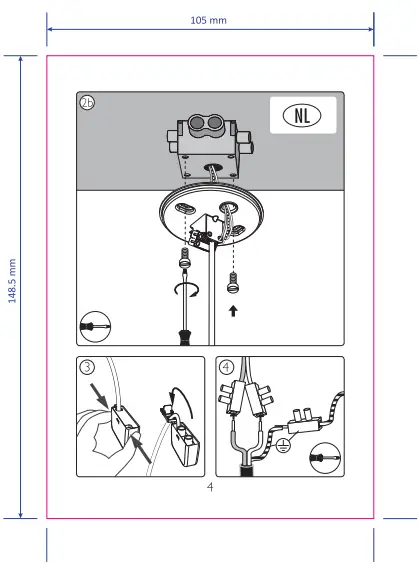 105 mm

148.5 mm

2b

NL

3

4

4