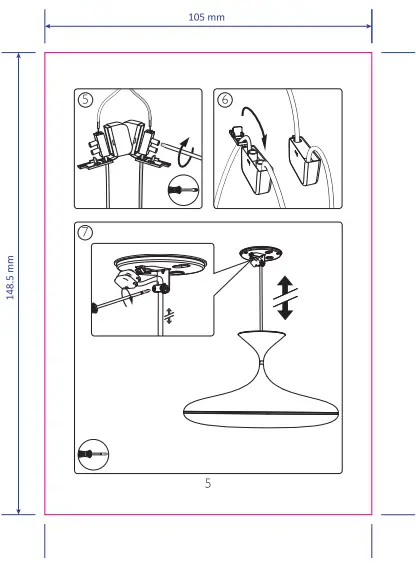 105 mm

148.5 mm

5

6

7

5