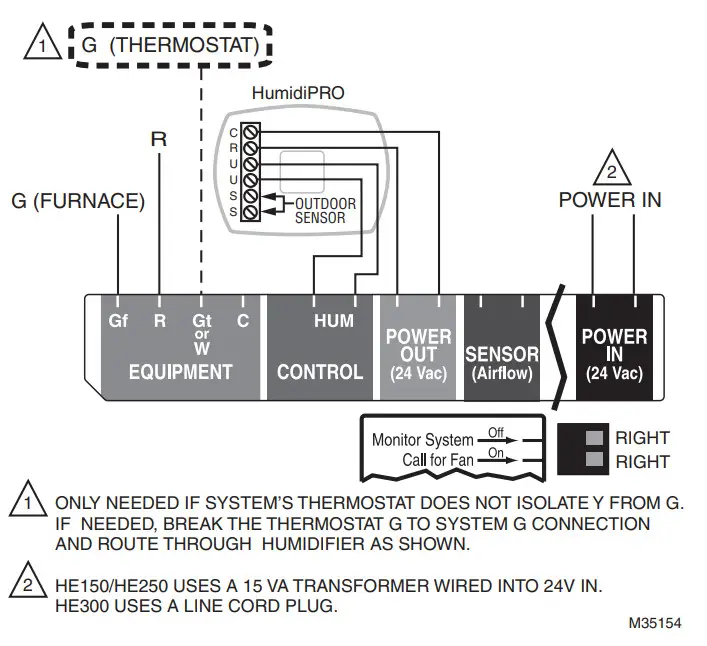 1 G (THERMOSTAT)

HumidiPRO

C
R
U
U
S
S

OUTDOOR SENSOR

R

G (FURNACE)

2 POWER IN

Gf R Gt or W C
EQUIPMENT

HUM
CONTROL

POWER OUT (24 Vac)

SENSOR (Airflow)

POWER IN (24 Vac)

Monitor System Off
Call for Fan On

RIGHT
RIGHT

1 ONLY NEEDED IF SYSTEM'S THERMOSTAT DOES NOT ISOLATE Y FROM G. IF NEEDED, BREAK THE THERMOSTAT G TO SYSTEM G CONNECTION AND ROUTE THROUGH HUMIDIFIER AS SHOWN.

2 HE150/HE250 USES A 15 VA TRANSFORMER WIRED INTO 24V IN. HE300 USES A LINE CORD PLUG.

M35154