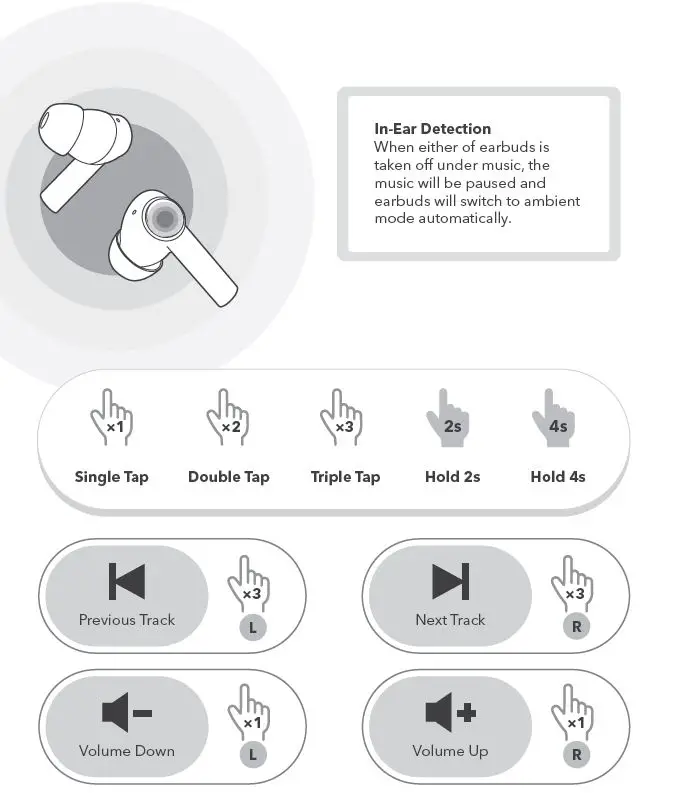 In-Ear Detection
When either of earbuds is taken off under music, the music will be paused and earbuds will switch to ambient mode automatically.

×1
Single Tap

×2
Double Tap

×3
Triple Tap

2s
Hold 2s

4s
Hold 4s

Previous Track
×3
L

Next Track
×3
R

Volume Down
×1
L

Volume Up
×1
R