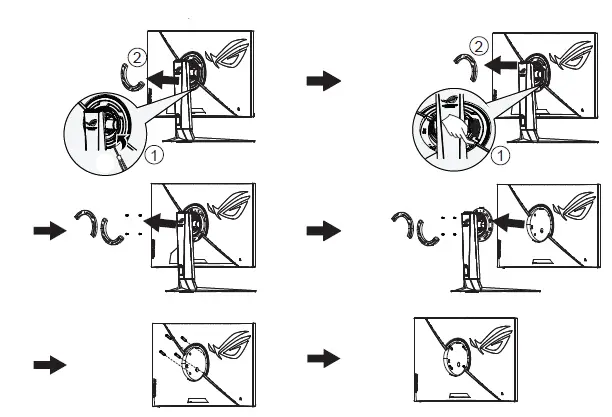 2
1
2
1