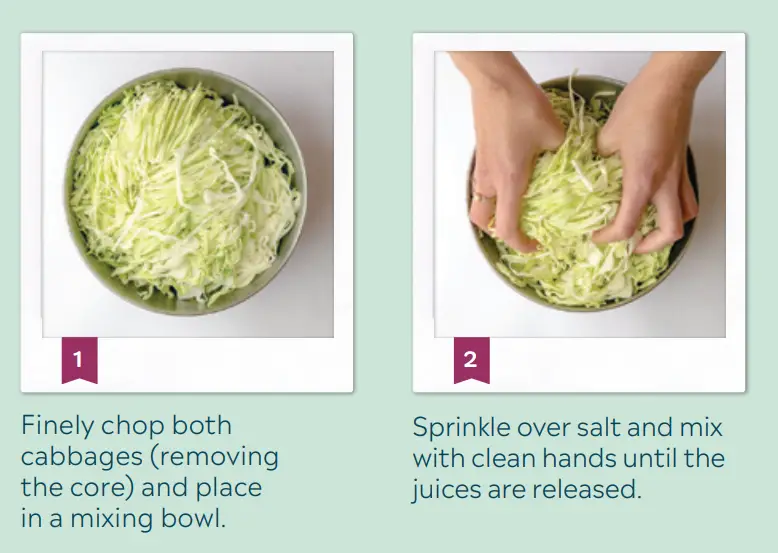 1

Finely chop both cabbages (removing the core) and place in a mixing bowl.

2

Sprinkle over salt and mix with clean hands until the juices are released.