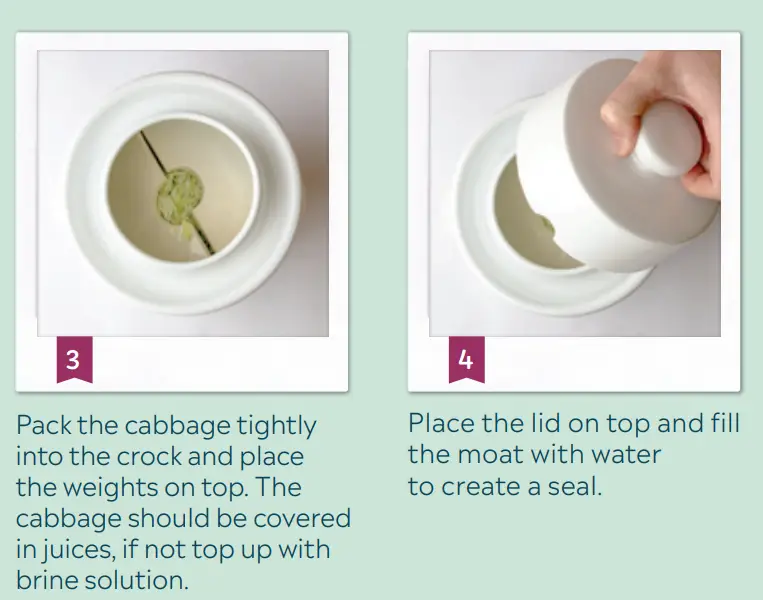 3

Pack the cabbage tightly into the crock and place the weights on top. The cabbage should be covered in juices, if not top up with brine solution.

4

Place the lid on top and fill the moat with water to create a seal.