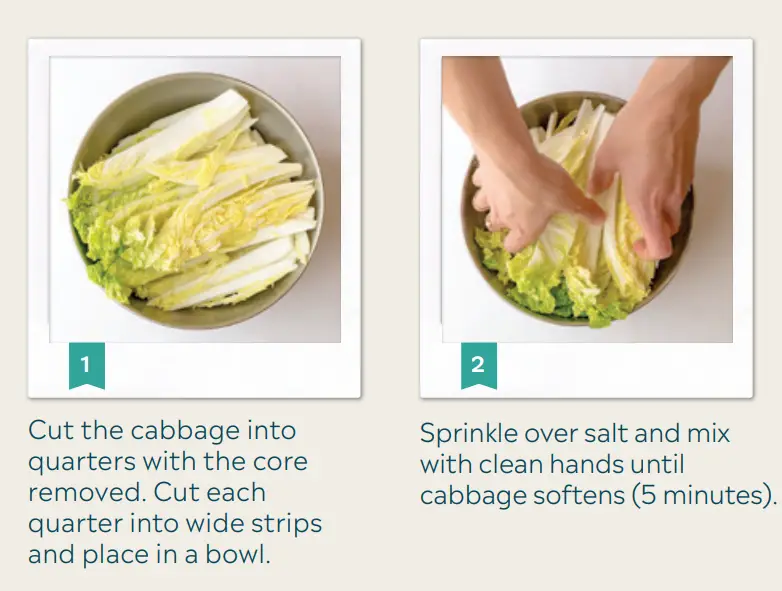 1

Cut the cabbage into quarters with the core removed. Cut each quarter into wide strips and place in a bowl.

2

Sprinkle over salt and mix with clean hands until cabbage softens (5 minutes).