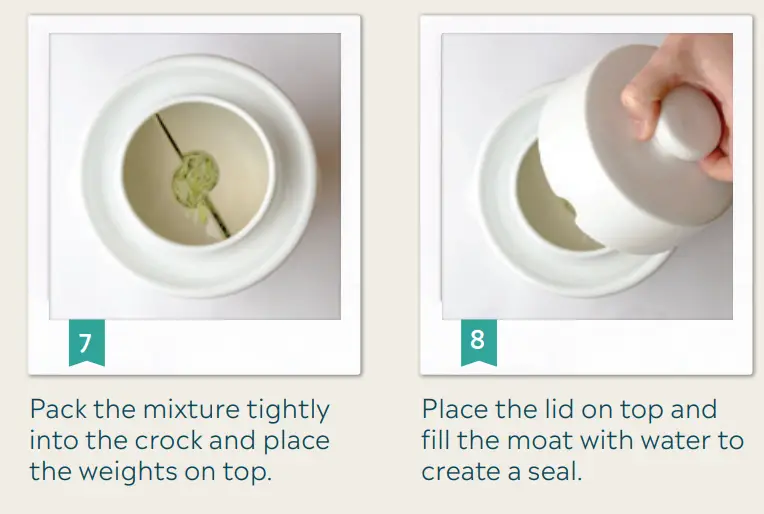 7

Pack the mixture tightly into the crock and place the weights on top.

8

Place the lid on top and fill the moat with water to create a seal.