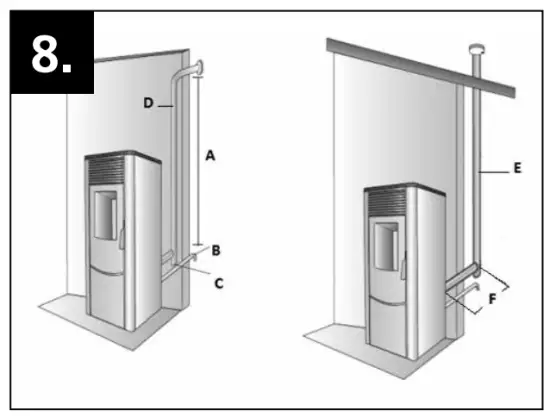 8.

D
A
B
C

E
F