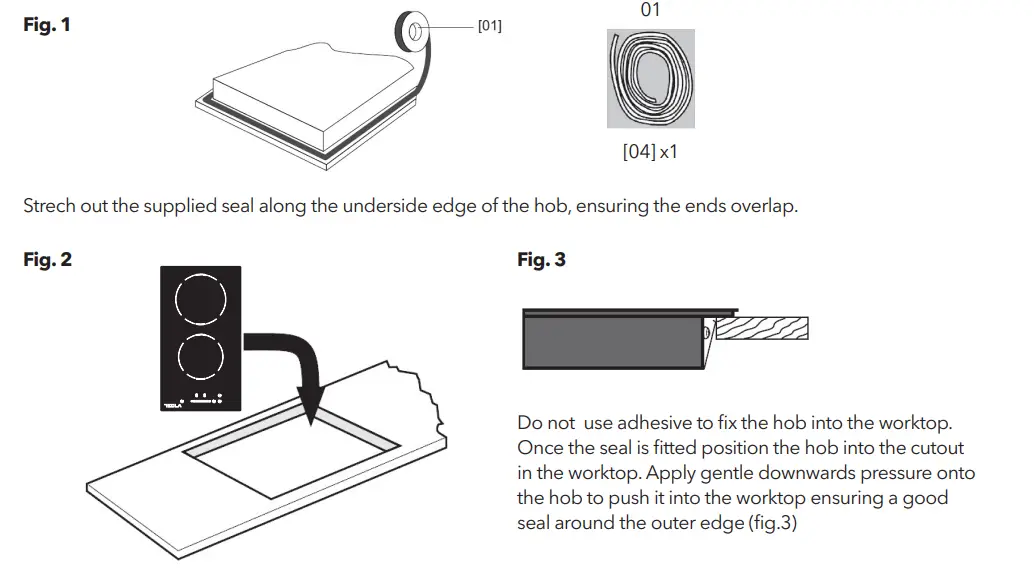 Fig. 1

[01]

01

[04] x1

Strech out the supplied seal along the underside edge of the hob, ensuring the ends overlap.

Fig. 2

TESLA

Fig. 3

Do not use adhesive to fix the hob into the worktop. Once the seal is fitted position the hob into the cutout in the worktop. Apply gentle downwards pressure onto the hob to push it into the worktop ensuring a good seal around the outer edge (fig.3)