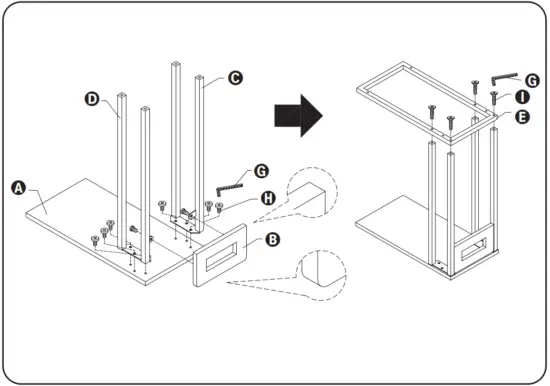 D
C
A
G
H
B
G
I
E