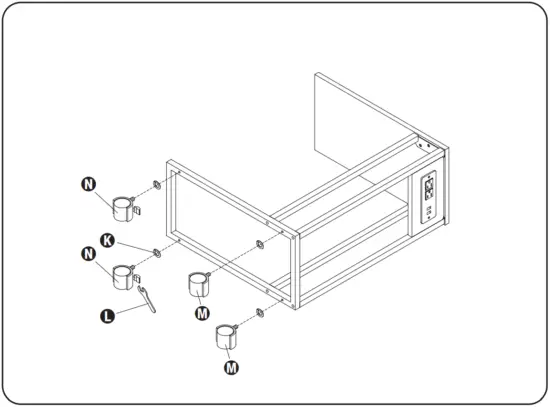 N
K
N
L
M
M