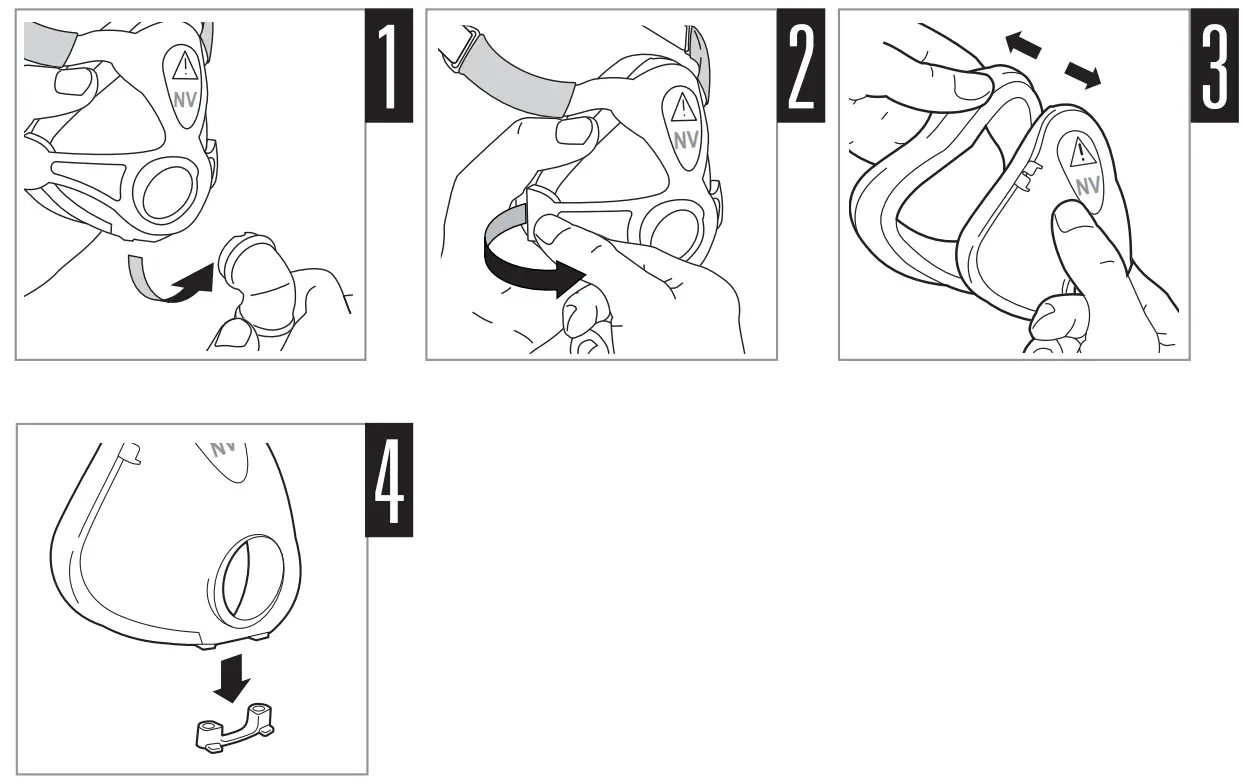 NV

1

NV

2

NV

3

NV

4