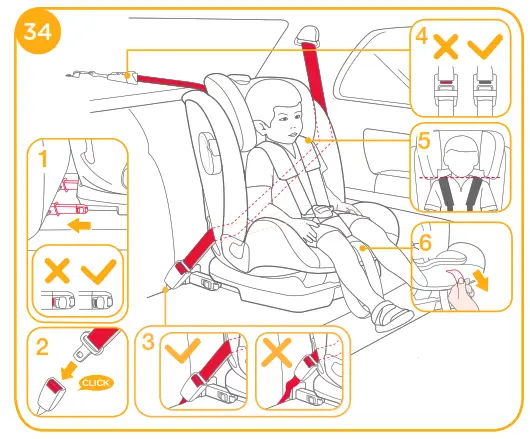 34

4

5

1

6

2

CLICK

3