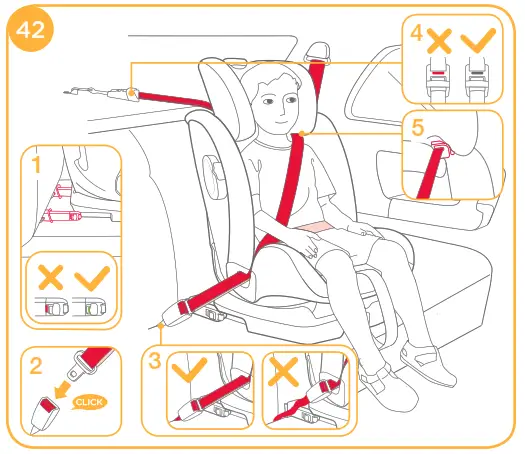 42

4

5

1

2

CLICK

3