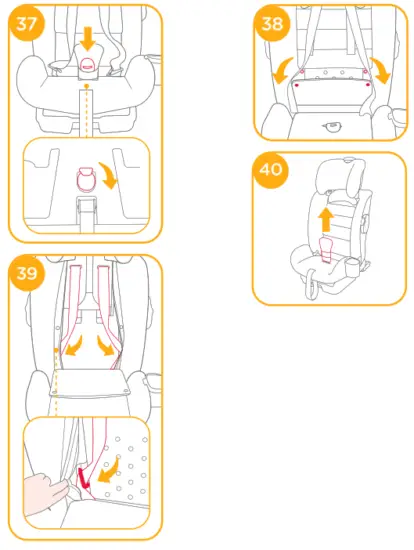 37

38

39

40