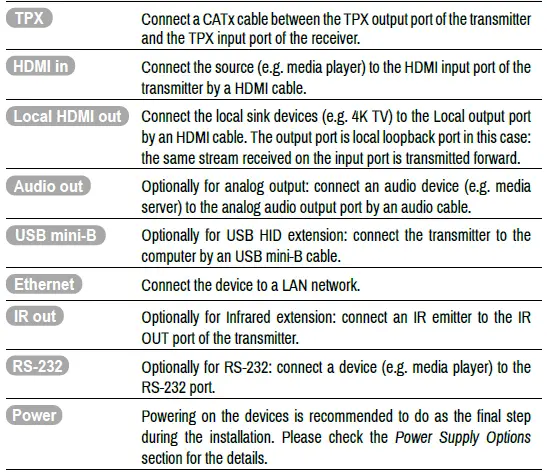 | | |
|---|---|
| TPX | Connect a CATx cable between the TPX output port of the transmitter and the TPX input port of the receiver. |
| HDMI in | Connect the source (e.g. media player) to the HDMI input port of the transmitter by a HDMI cable. |
| Local HDMI out | Connect the local sink devices (e.g. 4K TV) to the Local output port by an HDMI cable. The output port is local loopback port in this case: the same stream received on the input port is transmitted forward. |
| Audio out | Optionally for analog output: connect an audio device (e.g. media server) to the analog audio output port by an audio cable. |
| USB mini-B | Optionally for USB HID extension: connect the transmitter to the computer by an USB mini-B cable. |
| Ethernet | Connect the device to a LAN network. |
| IR out | Optionally for Infrared extension: connect an IR emitter to the IR OUT port of the transmitter. |
| RS-232 | Optionally for RS-232: connect a device (e.g. media player) to the RS-232 port. |
| Power | Powering on the devices is recommended to do as the final step during the installation. Please check the Power Supply Options section for the details. |