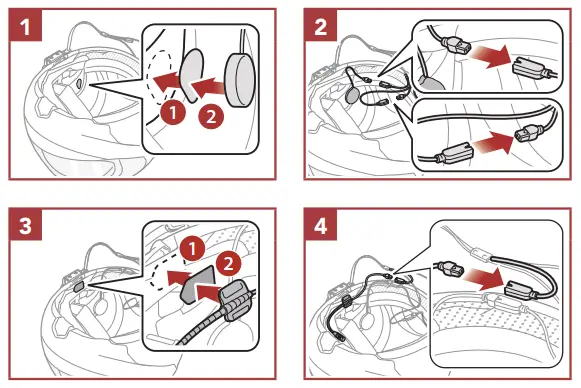 1
1
2
2
3
1
2
4