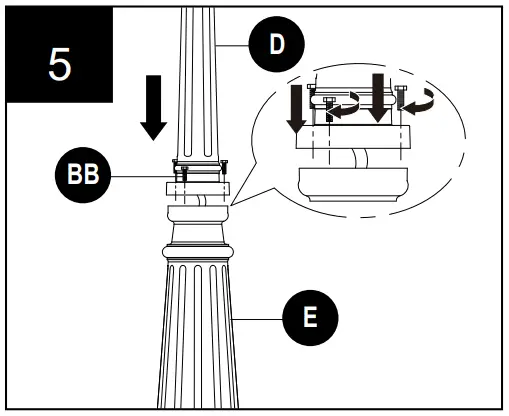 5

D

BB

E