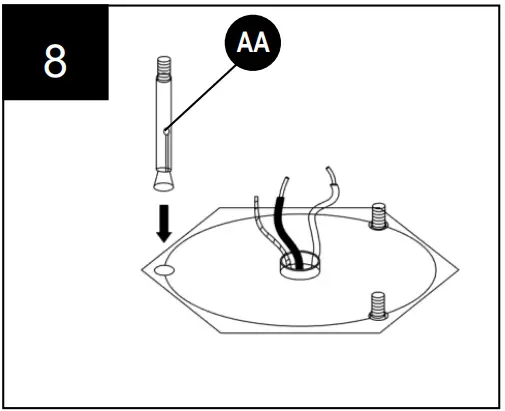 8

AA