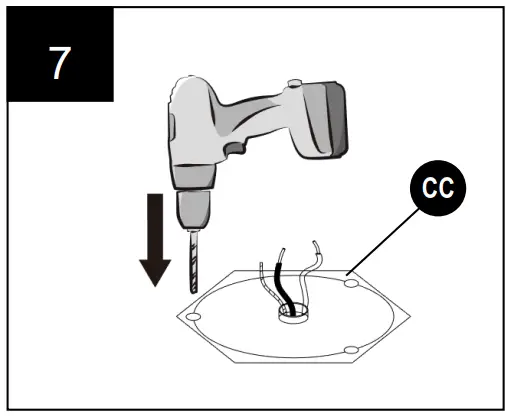 7

CC