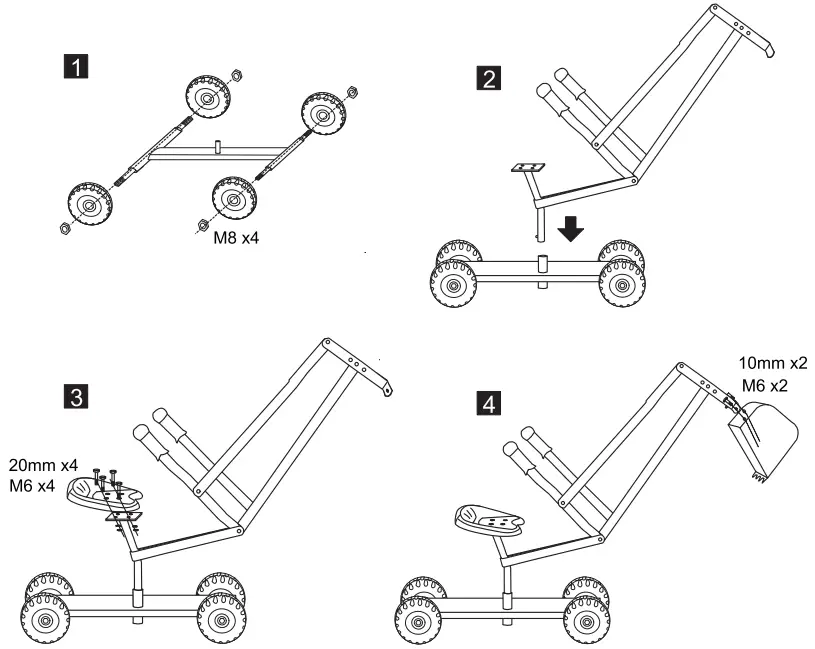 1

M8 x4

2

3

20mm x4
M6 x4

4

10mm x2
M6 x2