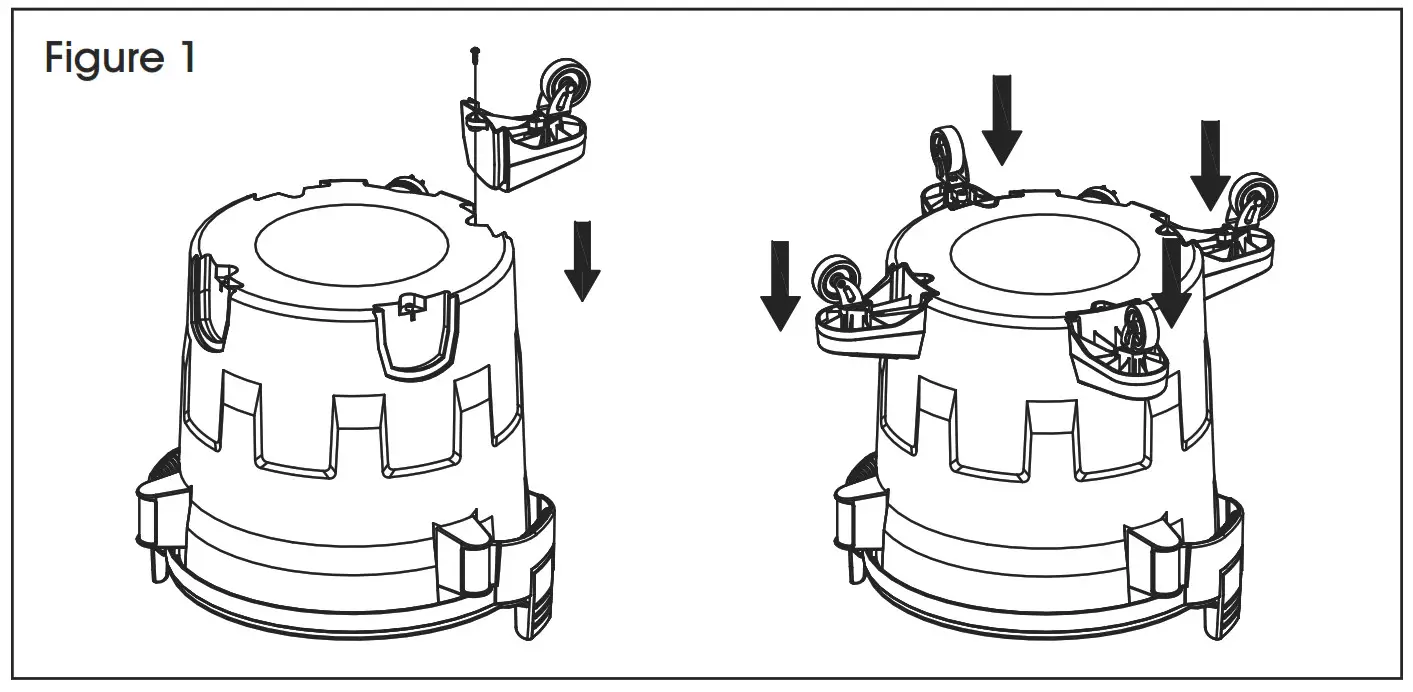 Figure 1