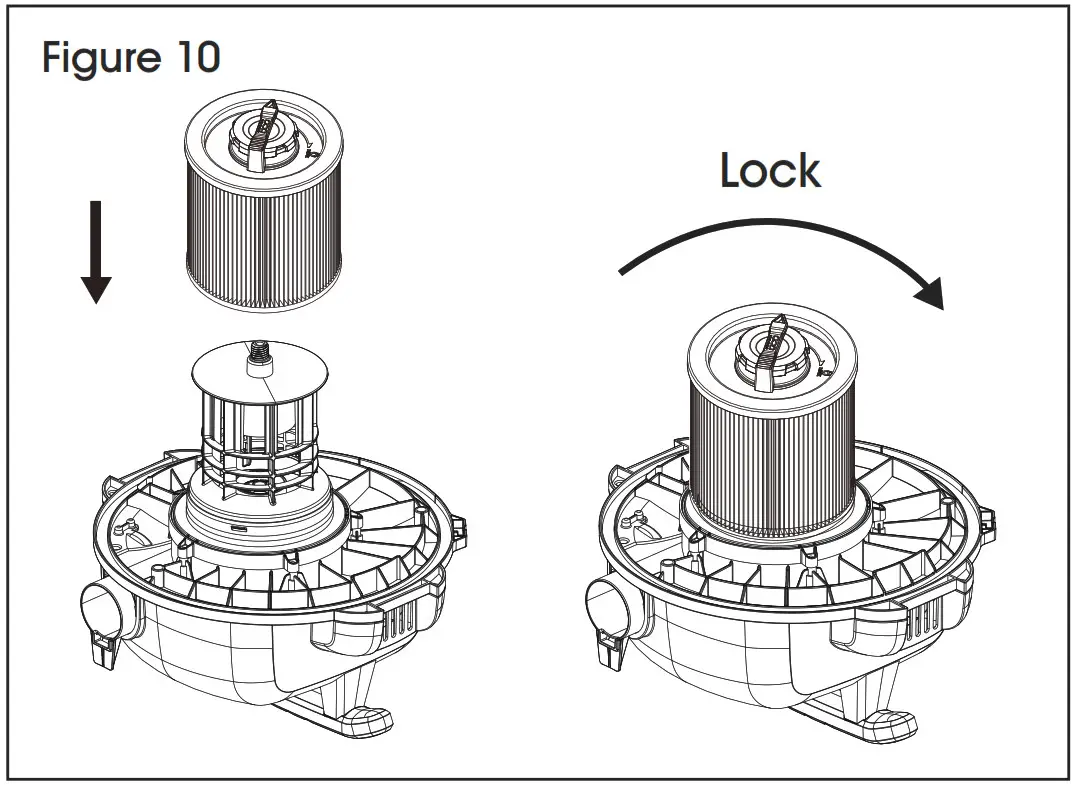 Figure 10

Lock