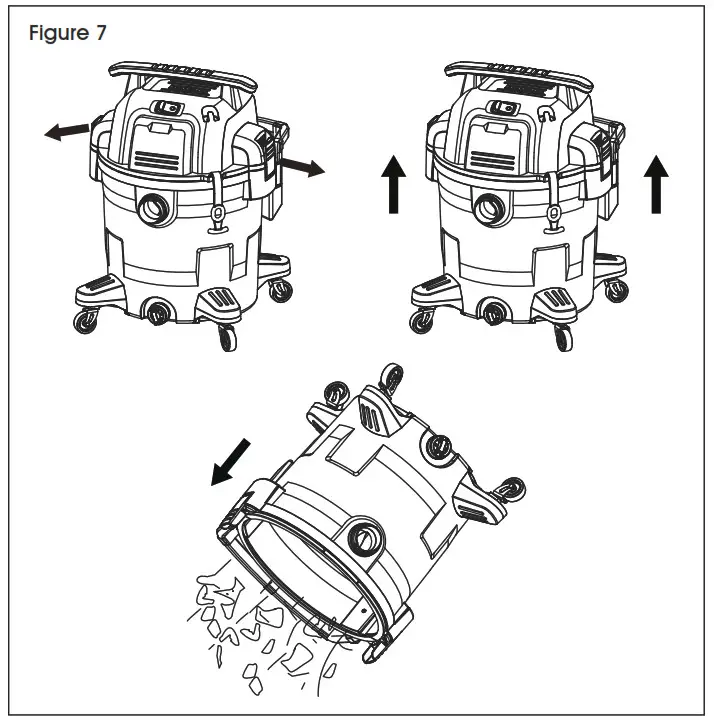 Figure 7