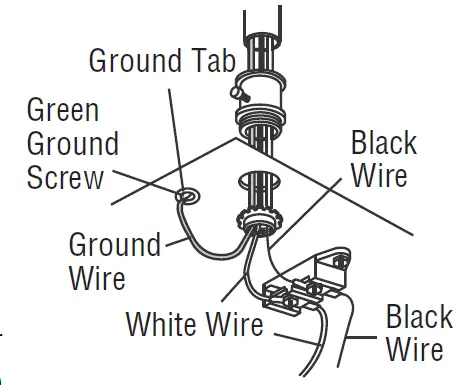 Ground Tab

Green Ground Screw

Black Wire

Ground Wire

White Wire

Black Wire