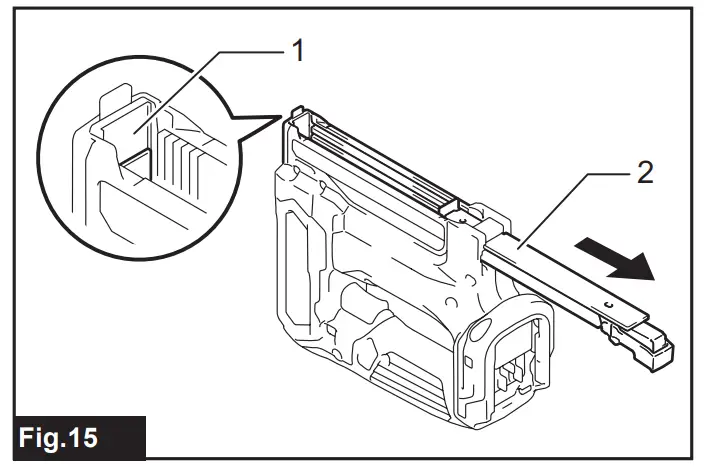 1
2
Fig.15