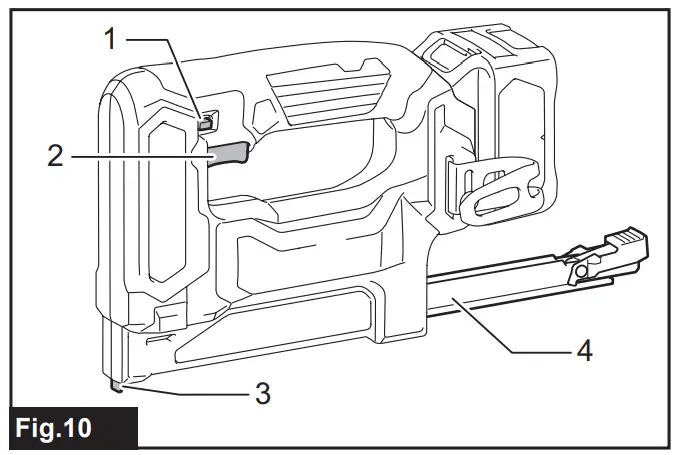 1
2
4
3
Fig.10