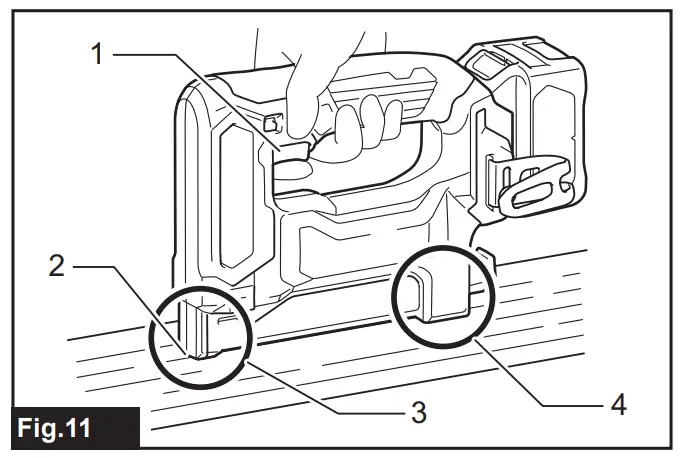 1
2
3
4
Fig.11