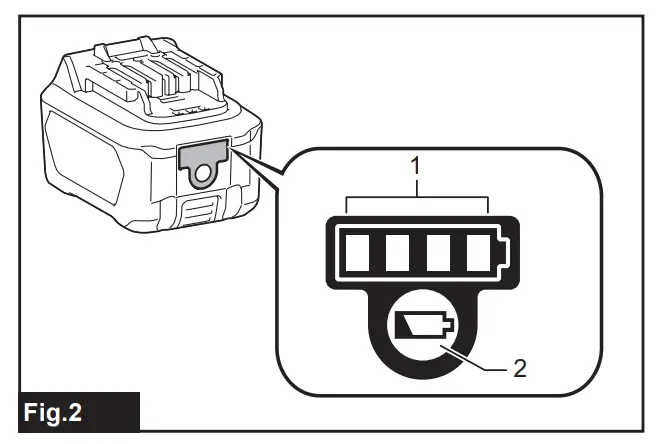 1

2

Fig.2