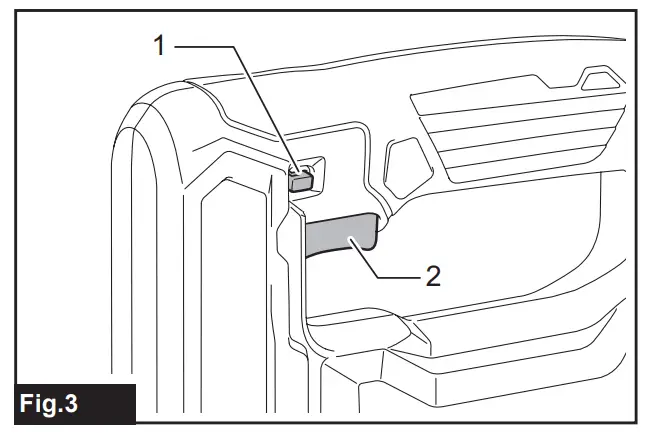 1

2

Fig.3