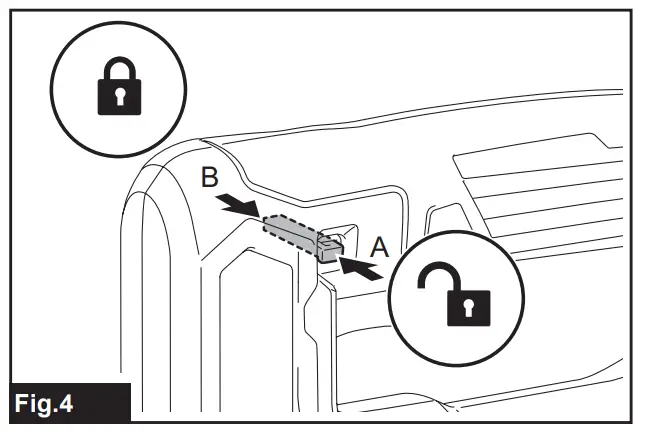 B
A
Fig.4