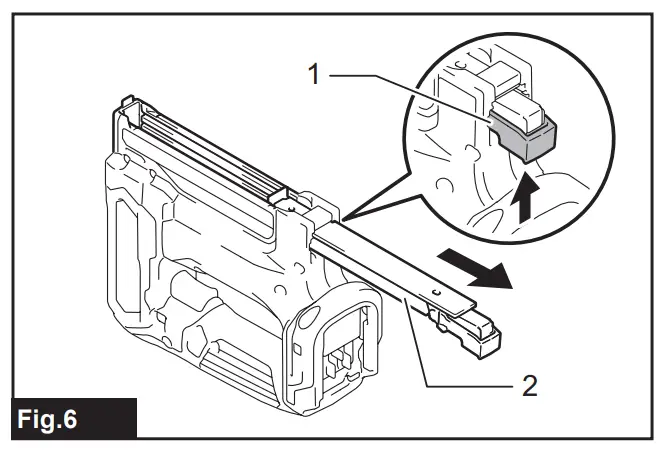 1

2

Fig.6