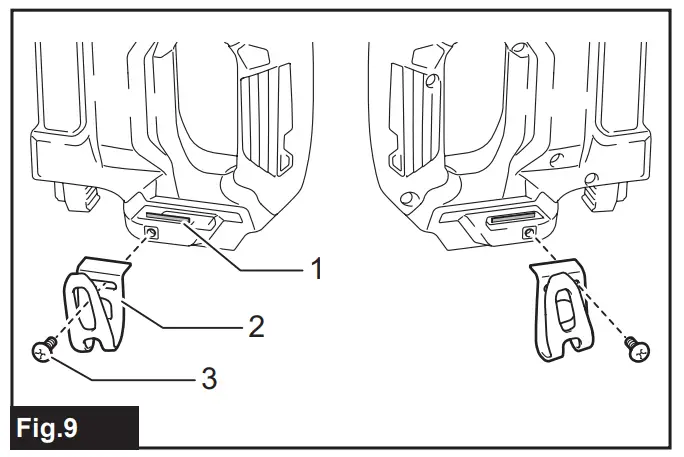 1
2
3
Fig.9