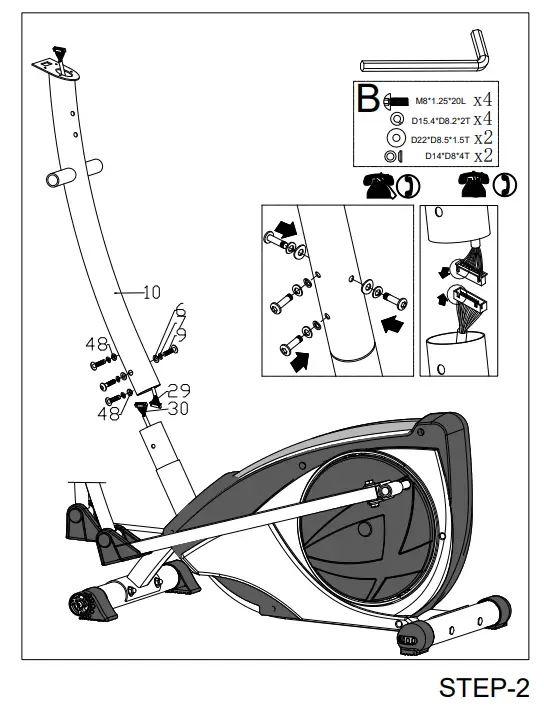 B
M8*1.25*20L x4
D15.4*D8.2*2T x4
D22*D8.5*1.5T x2
D14*D8*4T x2

10
6
9
48
29
30
48

STEP-2