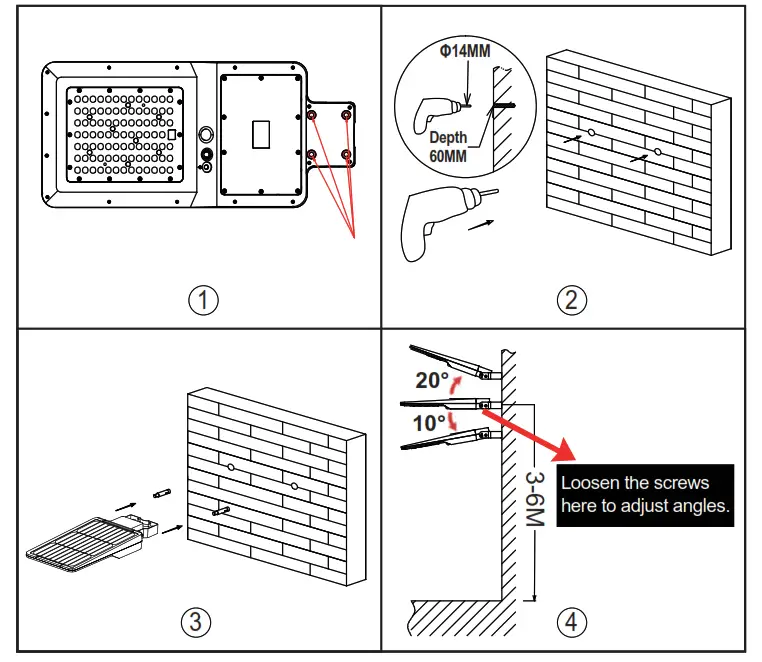 ①

Φ14MM
Depth
60MM

②

③

20°
10°
3-6M
Loosen the screws here to adjust angles.

④