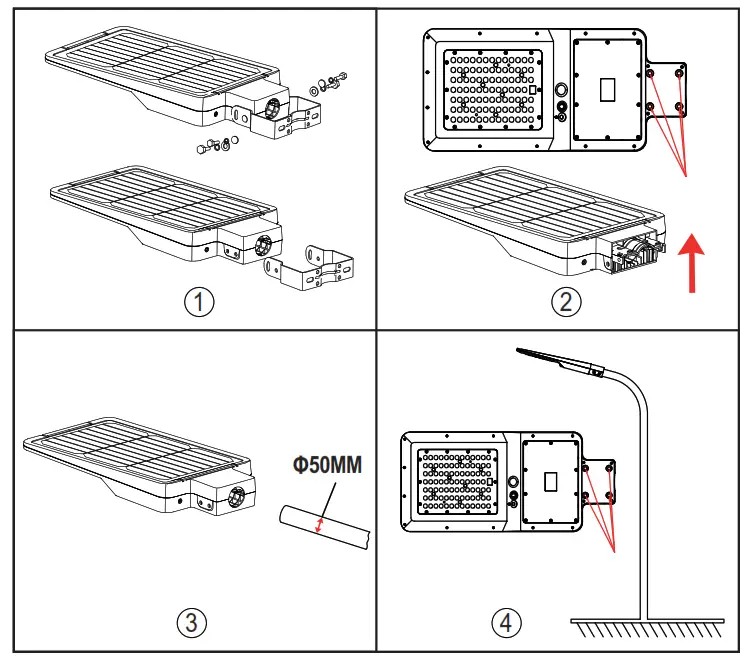 ①

②

Φ50MM

③

④