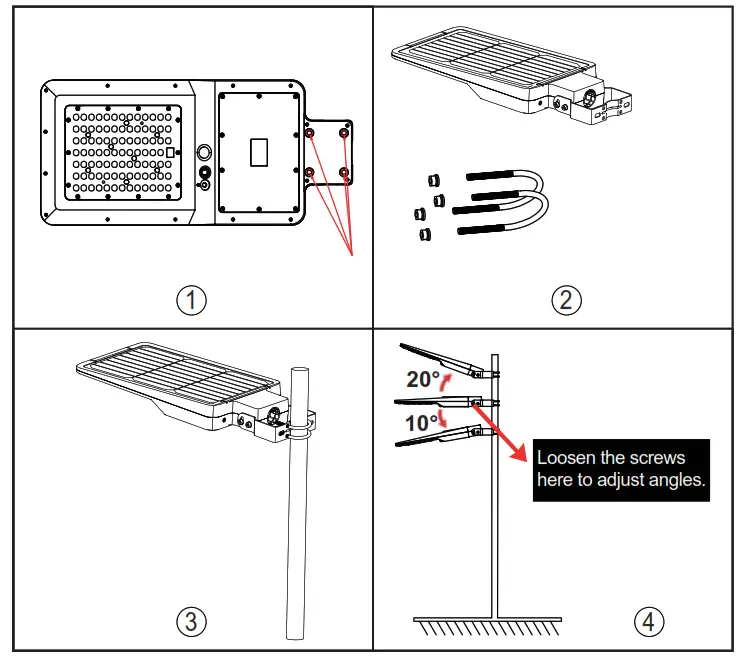 ①

②

③

20°

10°

Loosen the screws here to adjust angles.

④