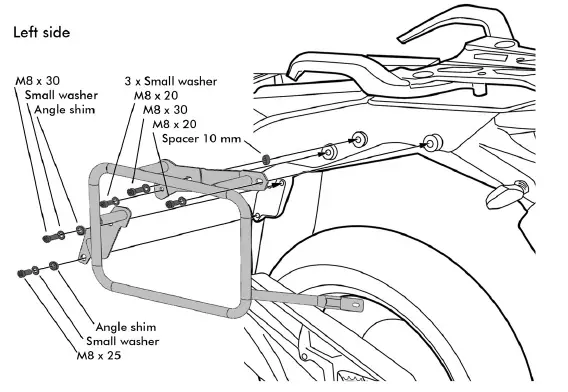 Left side

M8 x 30
Small washer
Angle shim

3 x Small washer
M8 x 20
M8 x 30
M8 x 20
Spacer 10 mm

Angle shim
Small washer
M8 x 25