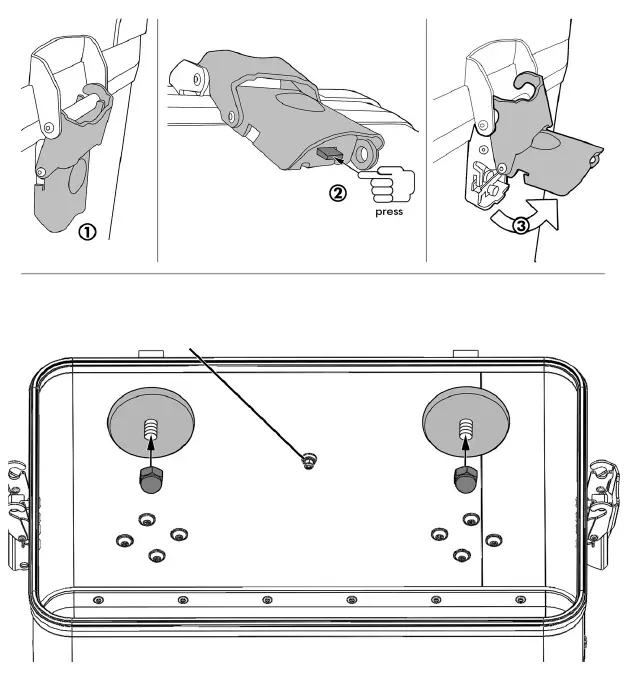 ①

②
press

③