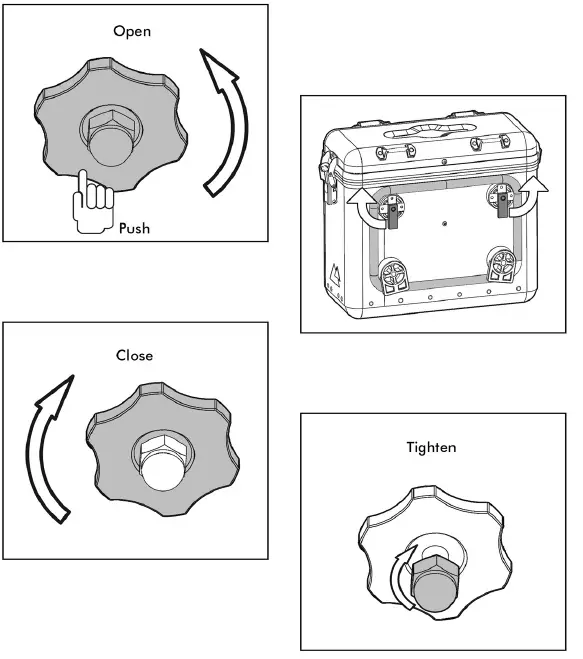 Open

Push

Close

Tighten