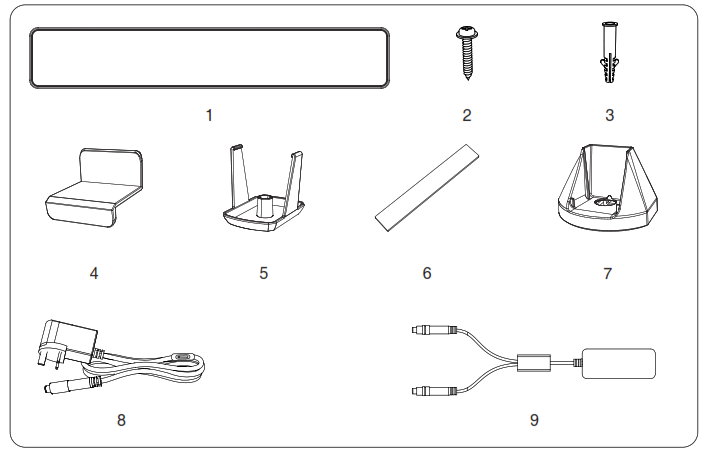 1

2

3

4

5

6

7

8

9