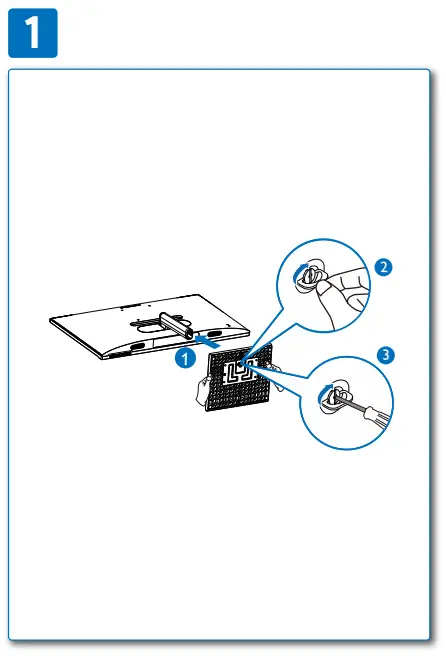 1

2

1

3